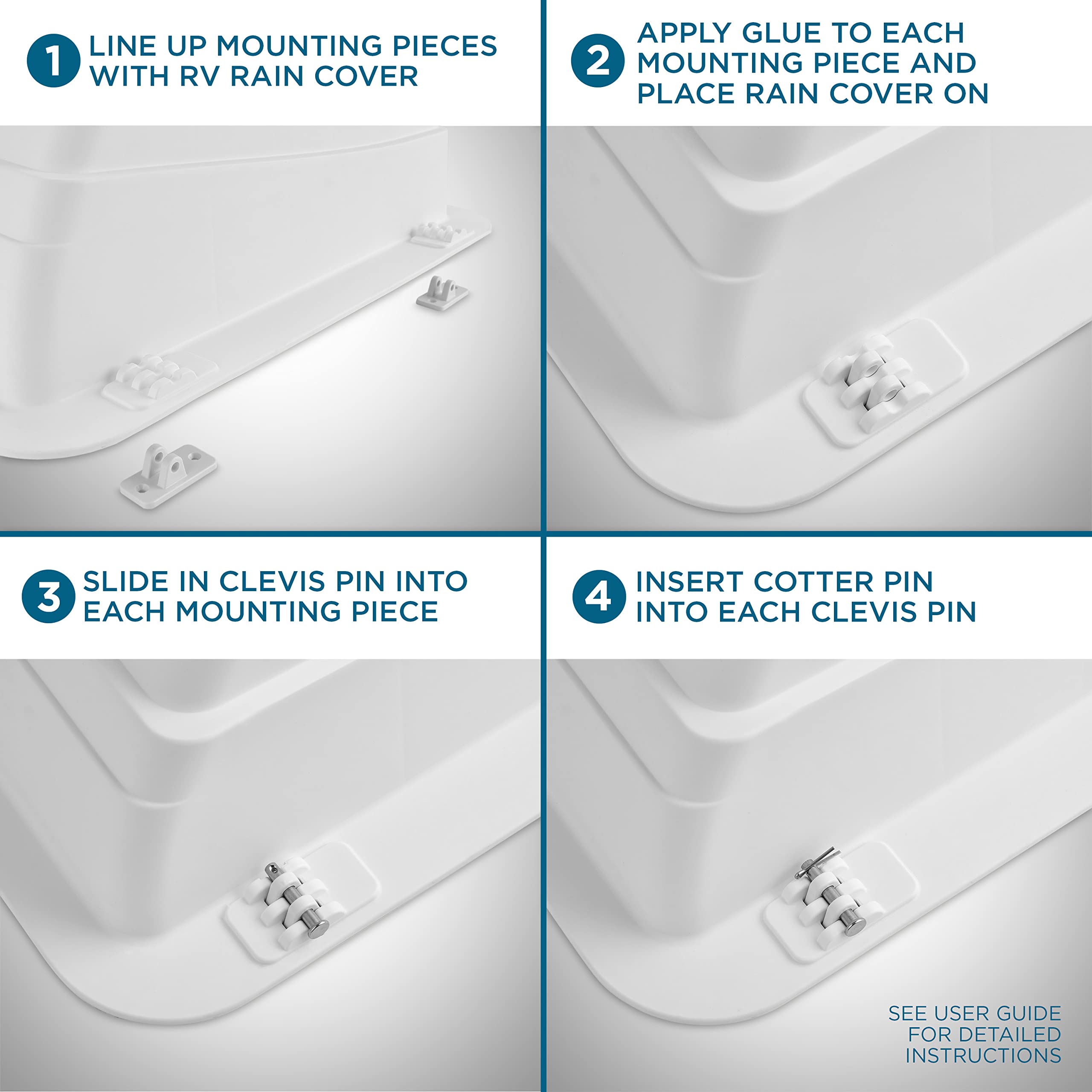 1 LINE UP MOUNTING PIECES WITH RV RAIN COVER

2 APPLY GLUE TO EACH MOUNTING PIECE AND PLACE RAIN COVER ON

3 SLIDE IN CLEVIS PIN INTO EACH MOUNTING PIECE

4 INSERT COTTER PIN INTO EACH CLEVIS PIN

SEE USER GUIDE FOR DETAILED INSTRUCTIONS