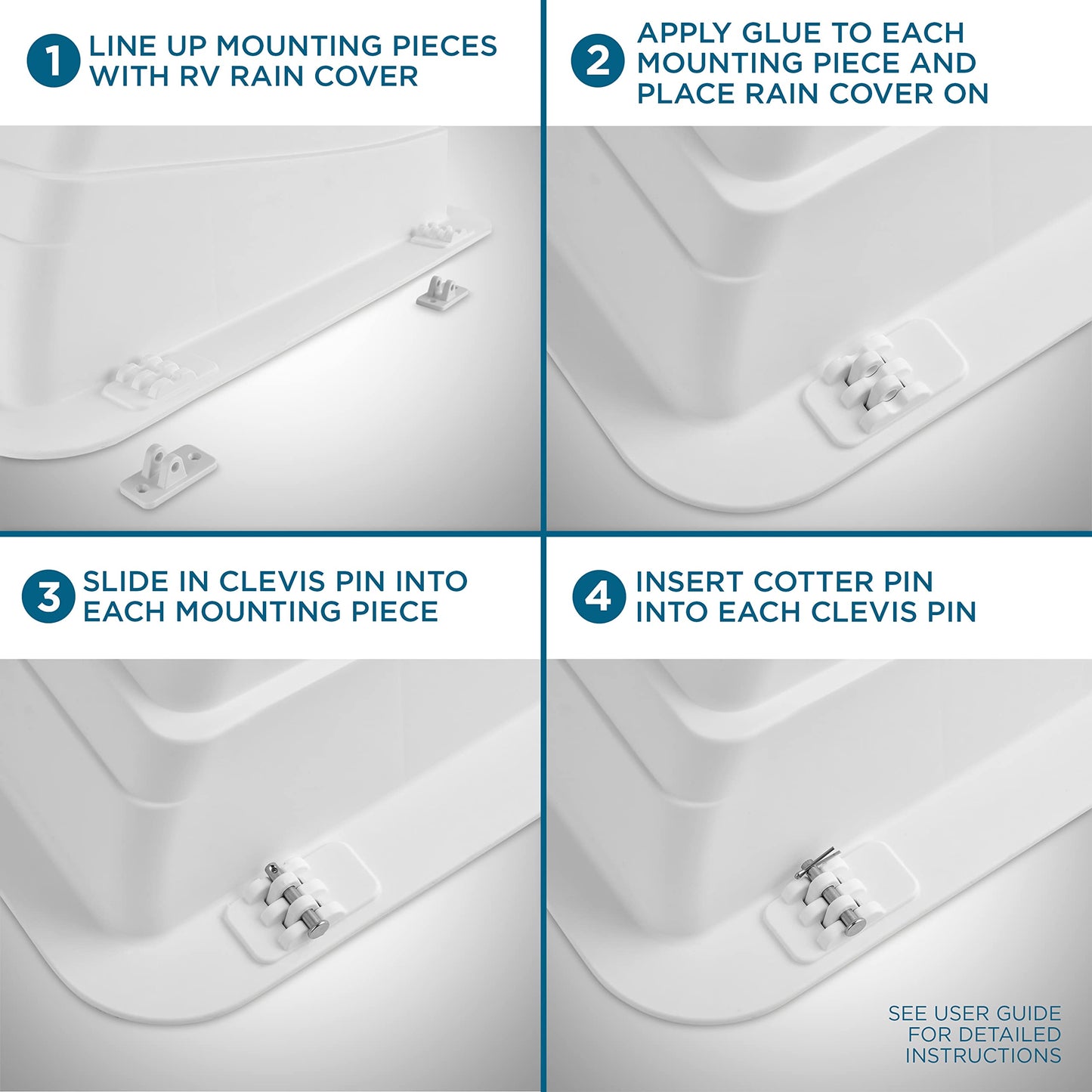 1 LINE UP MOUNTING PIECES WITH RV RAIN COVER

2 APPLY GLUE TO EACH MOUNTING PIECE AND PLACE RAIN COVER ON

3 SLIDE IN CLEVIS PIN INTO EACH MOUNTING PIECE

4 INSERT COTTER PIN INTO EACH CLEVIS PIN

SEE USER GUIDE FOR DETAILED INSTRUCTIONS