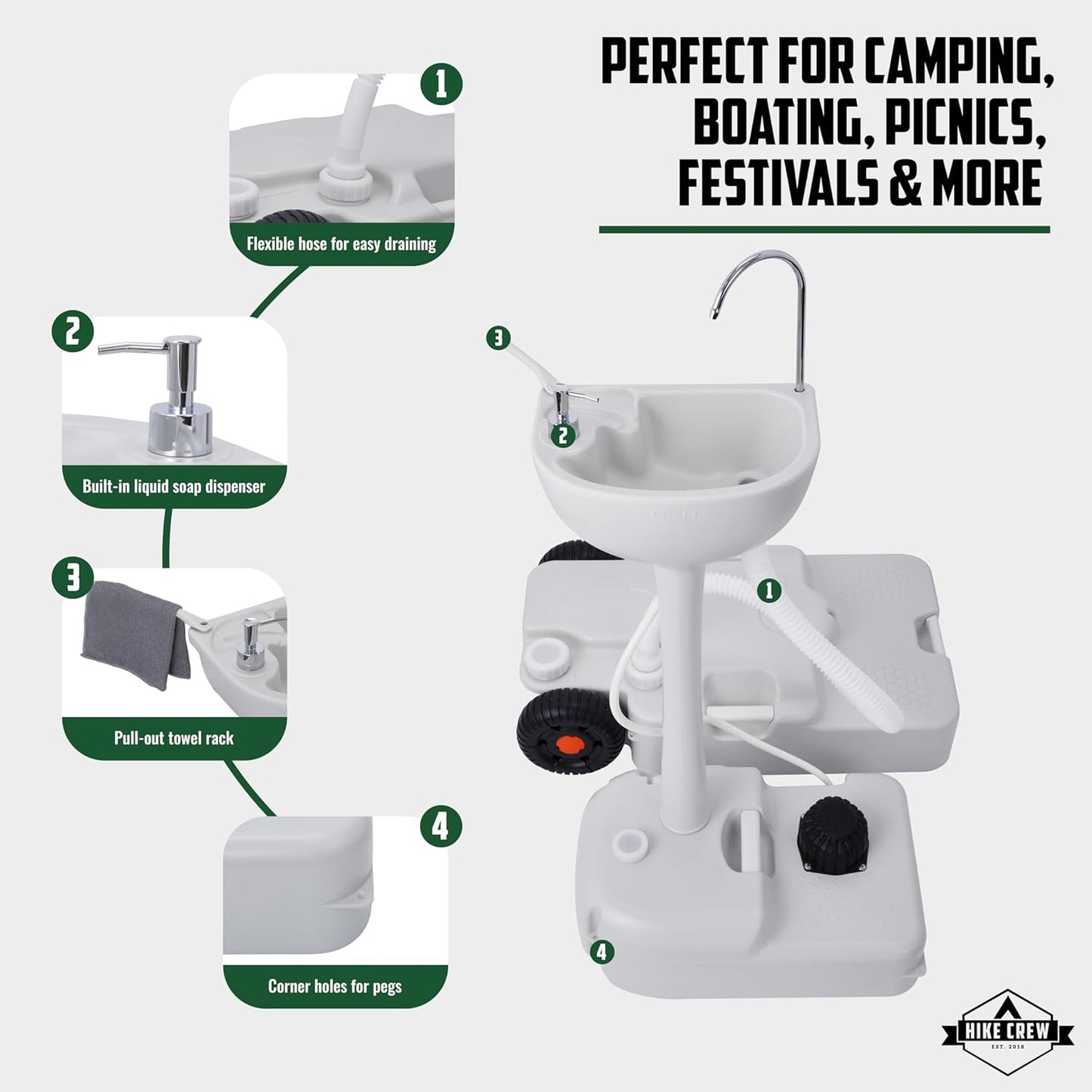 PERFECT FOR CAMPING, BOATING, PICNICS, FESTIVALS & MORE

1
Flexible hose for easy draining

2
Built-in liquid soap dispenser

3
Pull-out towel rack

4
Corner holes for pegs

3
2
1
4

HIKE CREW
EST. 2018