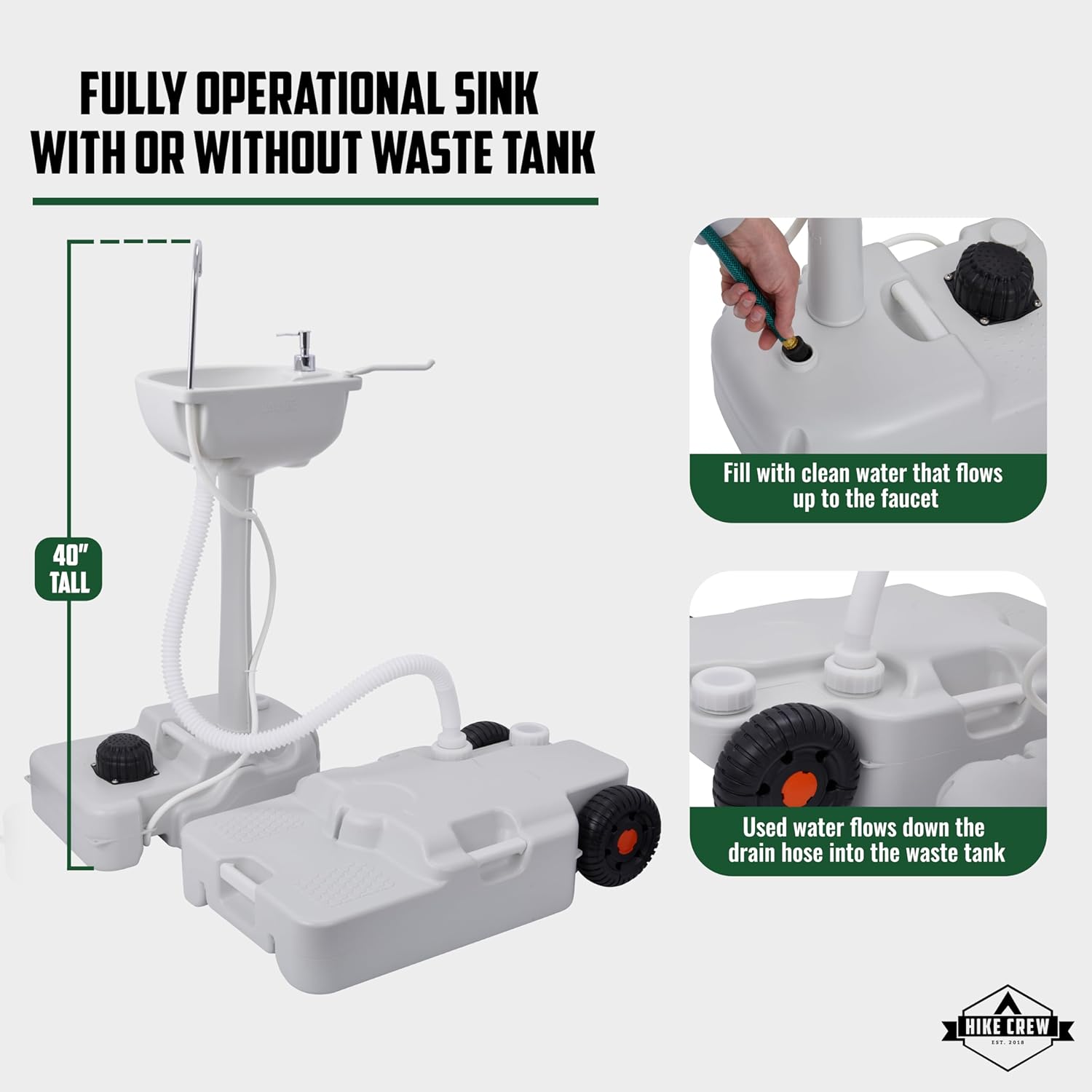 FULLY OPERATIONAL SINK WITH OR WITHOUT WASTE TANK

40" TALL

Fill with clean water that flows up to the faucet

Used water flows down the drain hose into the waste tank

HIKE CREW
EST. 2018