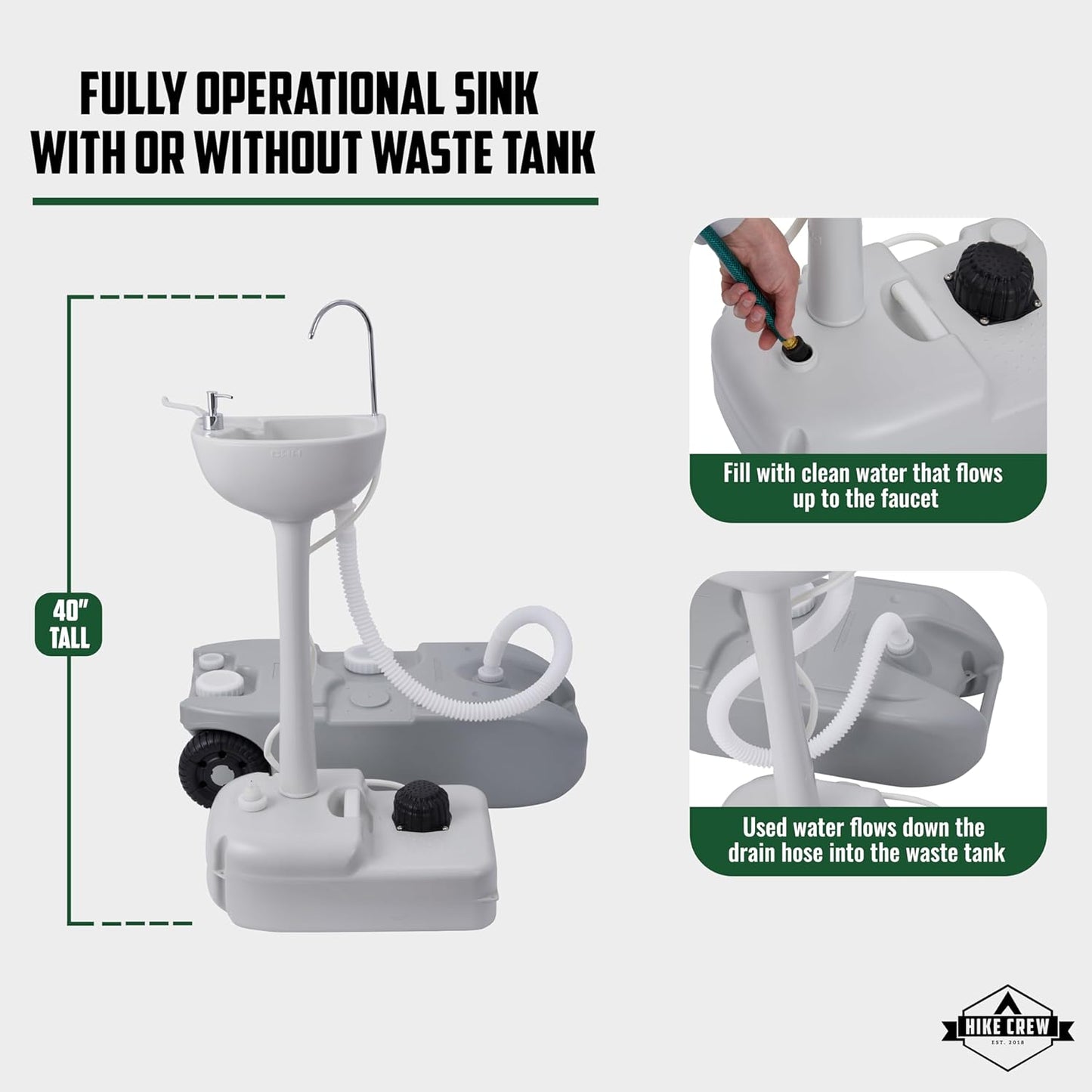 FULLY OPERATIONAL SINK WITH OR WITHOUT WASTE TANK

40" TALL

Fill with clean water that flows up to the faucet

Used water flows down the drain hose into the waste tank

HIKE CREW
EST. 2018