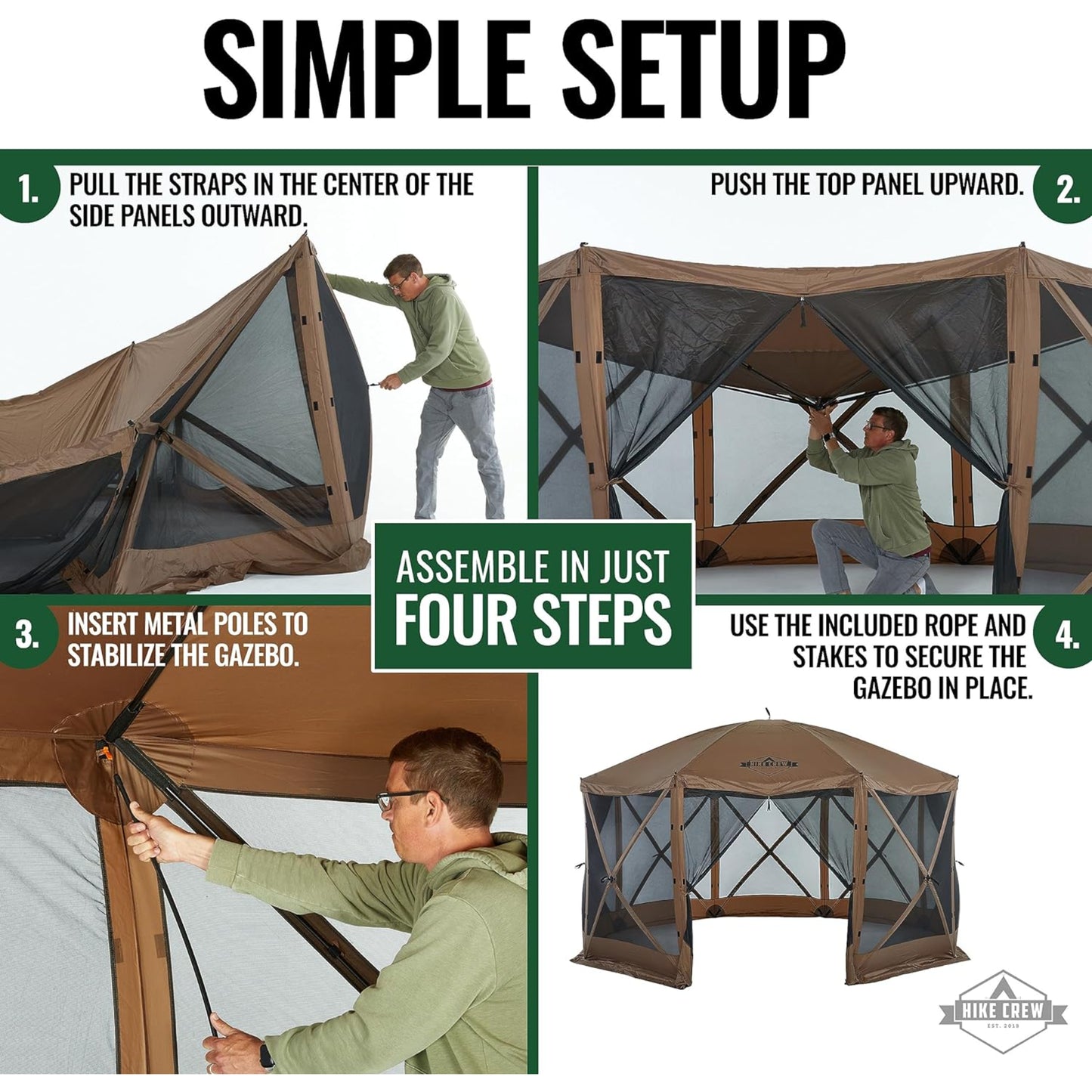 SIMPLE SETUP

1. PULL THE STRAPS IN THE CENTER OF THE SIDE PANELS OUTWARD.

PUSH THE TOP PANEL UPWARD. 2.

ASSEMBLE IN JUST FOUR STEPS

3. INSERT METAL POLES TO STABILIZE THE GAZEBO.

USE THE INCLUDED ROPE AND STAKES TO SECURE THE GAZEBO IN PLACE. 4.

HIKE CREW

HIKE CREW
EST. 2019