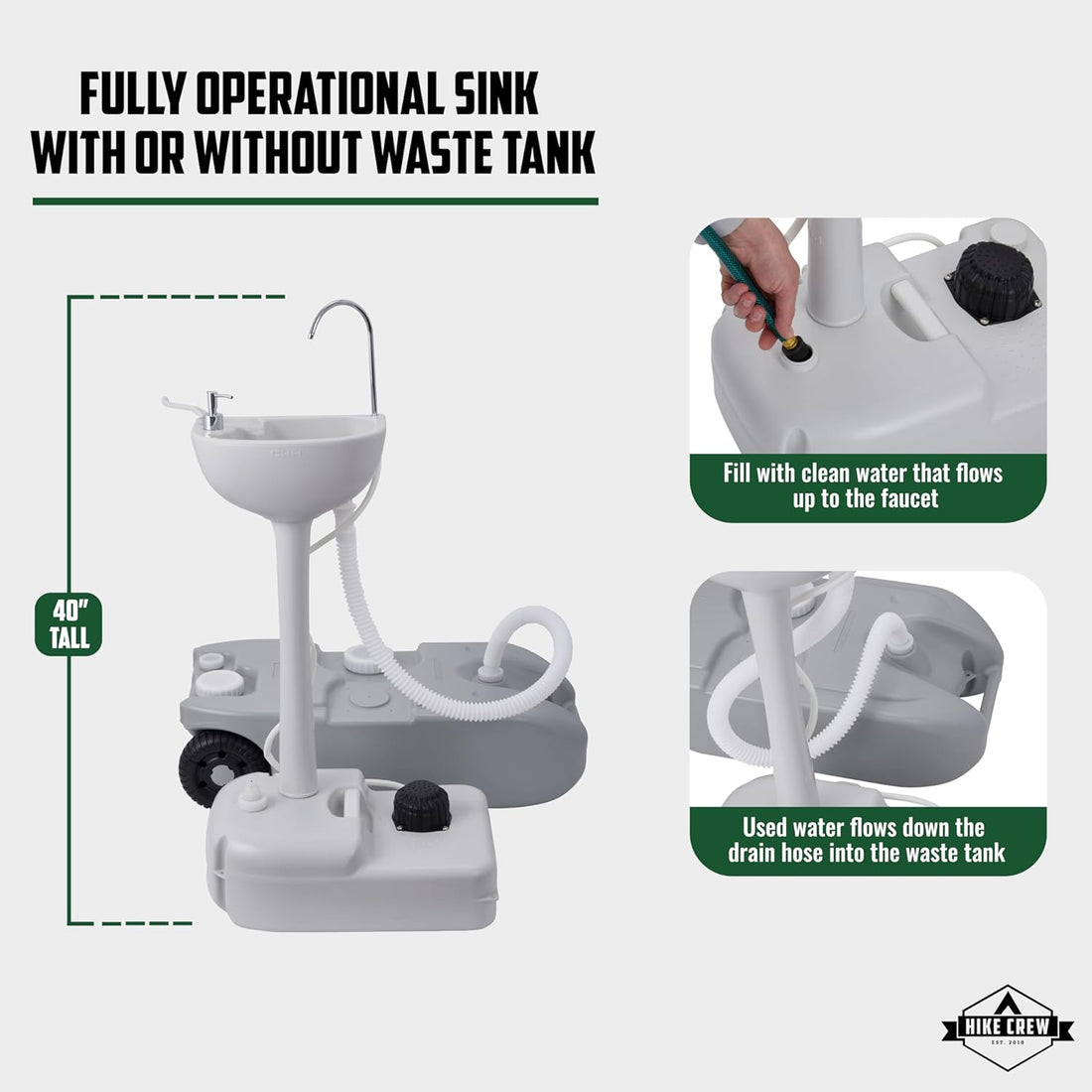 FULLY OPERATIONAL SINK WITH OR WITHOUT WASTE TANK

40" TALL

Fill with clean water that flows up to the faucet

Used water flows down the drain hose into the waste tank

HIKE CREW
EST. 2018