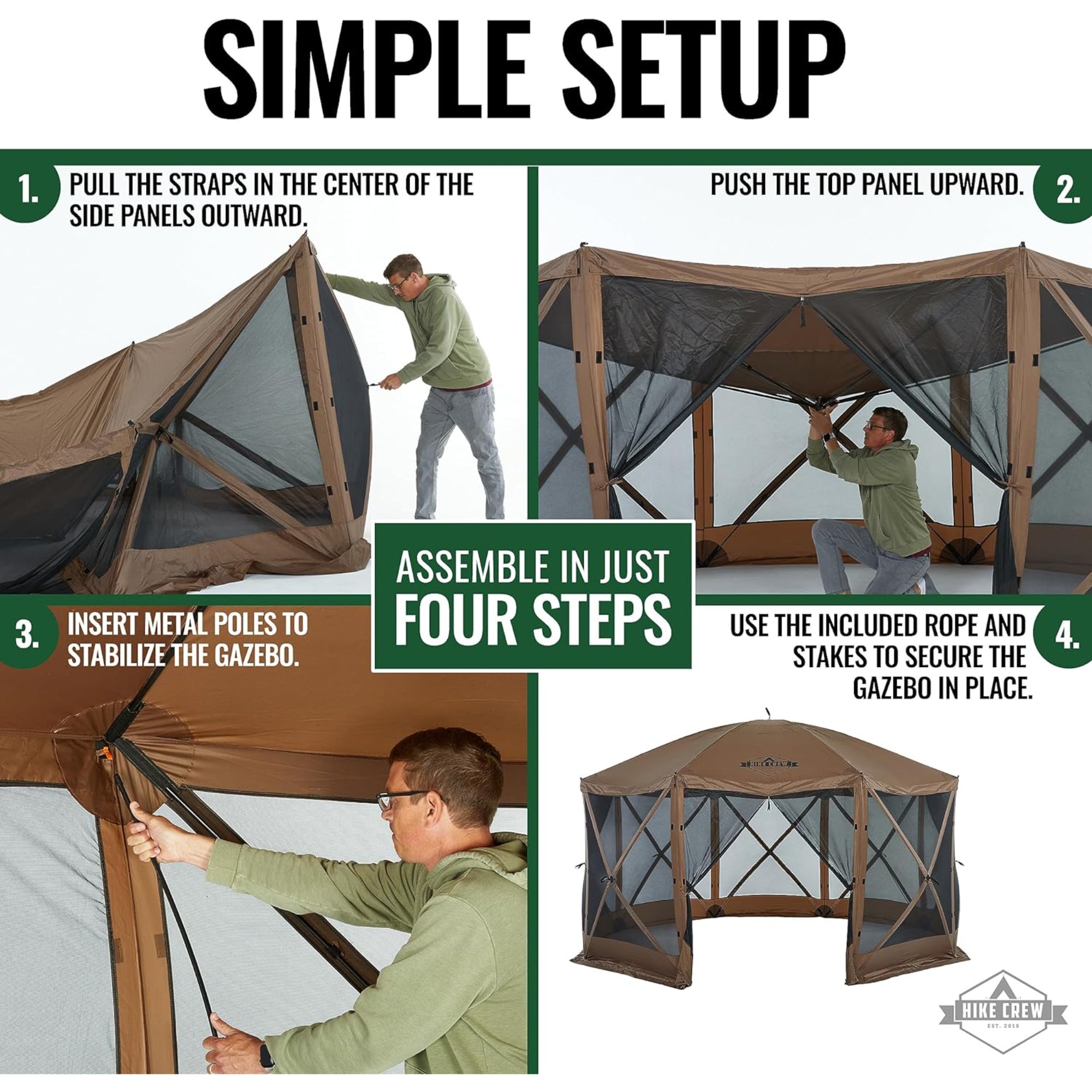 SIMPLE SETUP

1. PULL THE STRAPS IN THE CENTER OF THE SIDE PANELS OUTWARD.

PUSH THE TOP PANEL UPWARD. 2.

ASSEMBLE IN JUST FOUR STEPS

3. INSERT METAL POLES TO STABILIZE THE GAZEBO.

USE THE INCLUDED ROPE AND STAKES TO SECURE THE GAZEBO IN PLACE. 4.

HIKE CREW

HIKE CREW
EST. 2019